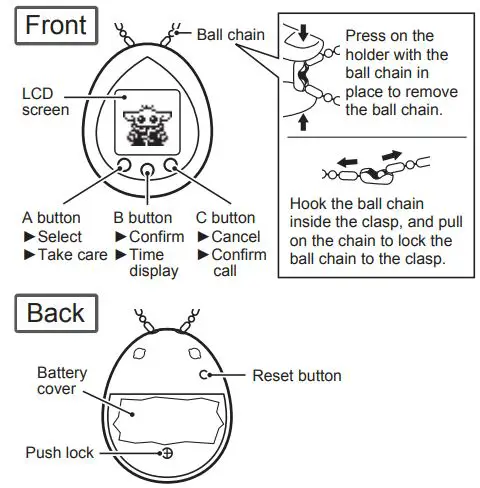 Front

Ball chain

LCD screen

A button
►Select
►Take care

B button
►Confirm
►Time display

C button
►Cancel
►Confirm call

Press on the holder with the ball chain in place to remove the ball chain.

Hook the ball chain inside the clasp, and pull on the chain to lock the ball chain to the clasp.

Back

Battery cover

Reset button

Push lock