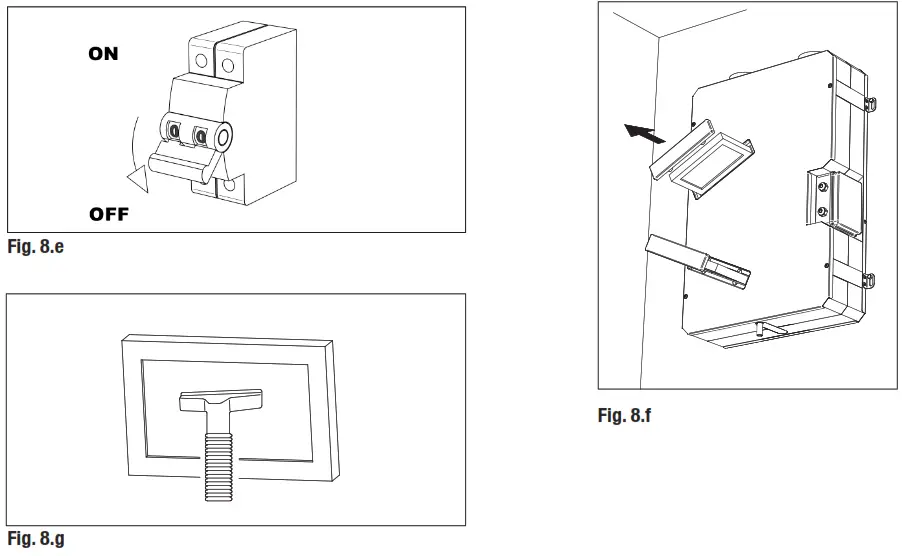 ON

OFF

Fig. 8.e

Fig. 8.g

Fig. 8.f