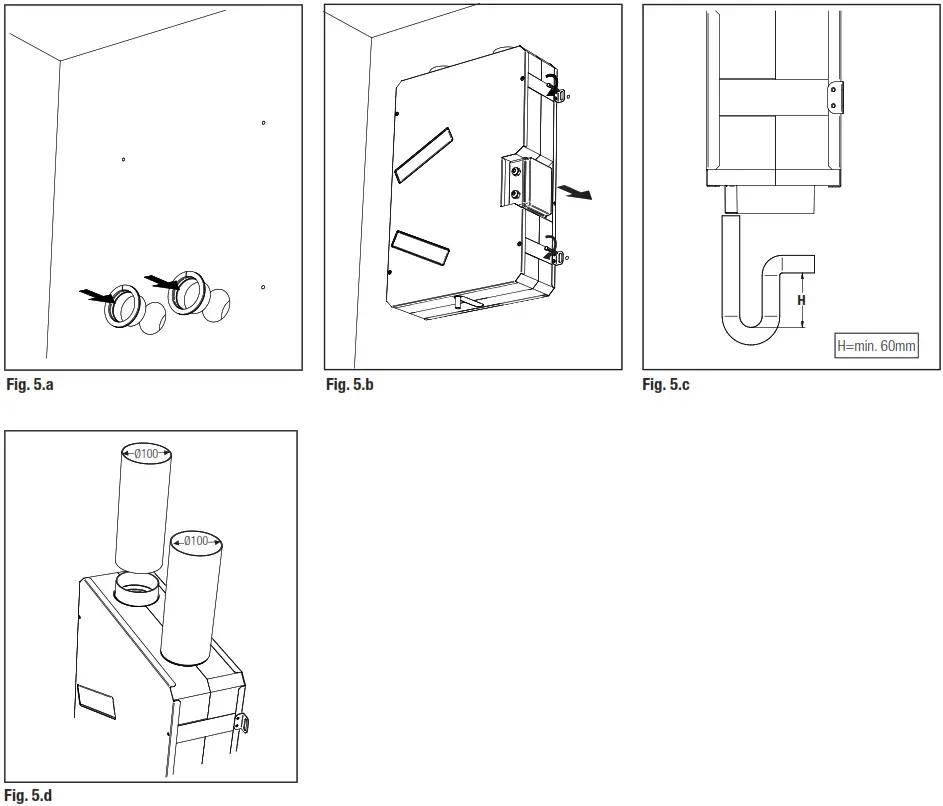 Fig. 5.a

Fig. 5.b

H

H=min. 60mm

Fig. 5.c

Ø100

Ø100

Fig. 5.d