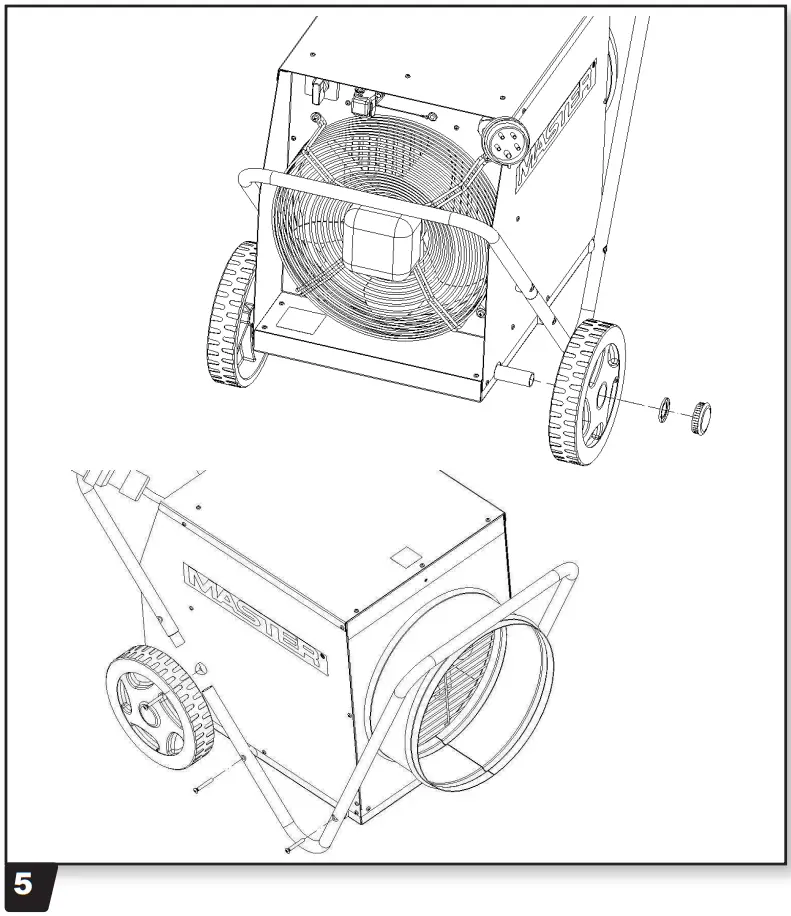 MASTER

MASTER

5