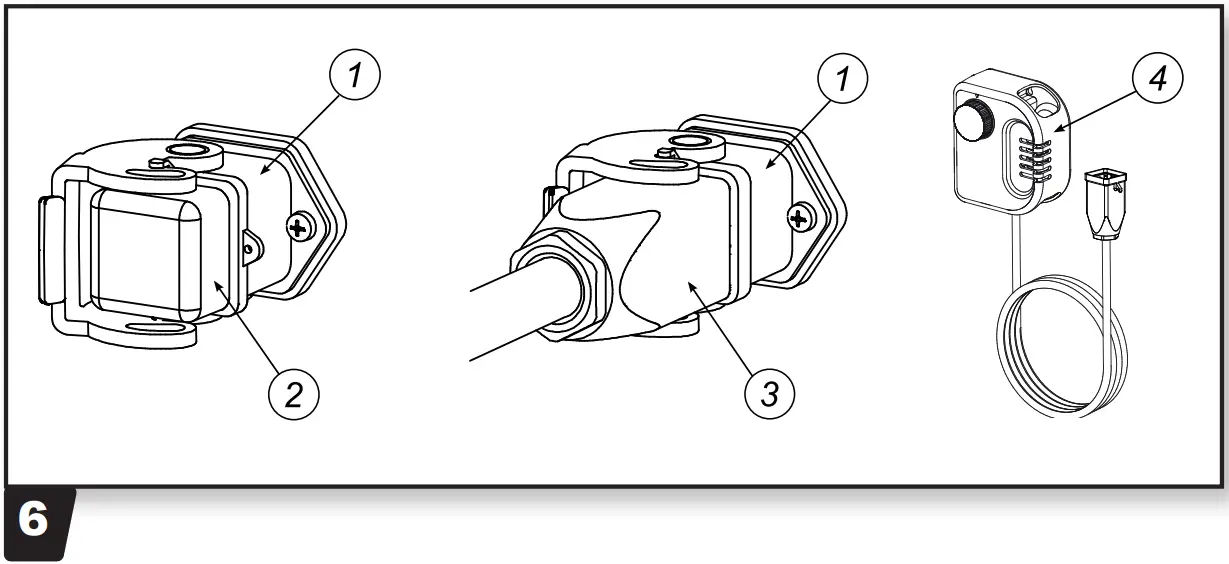 1
2
1
3
4
6