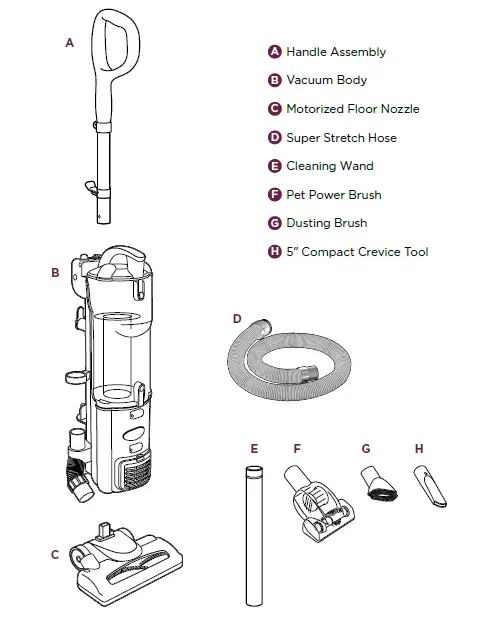 A

A Handle Assembly

B Vacuum Body

C Motorized Floor Nozzle

D Super Stretch Hose

E Cleaning Wand

F Pet Power Brush

G Dusting Brush

H 5" Compact Crevice Tool

B

D

E F G H

C