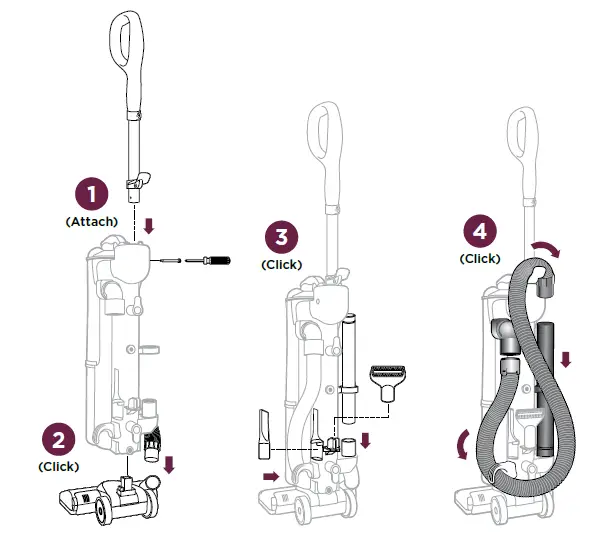 1
(Attach)

2
(Click)

3
(Click)

4
(Click)