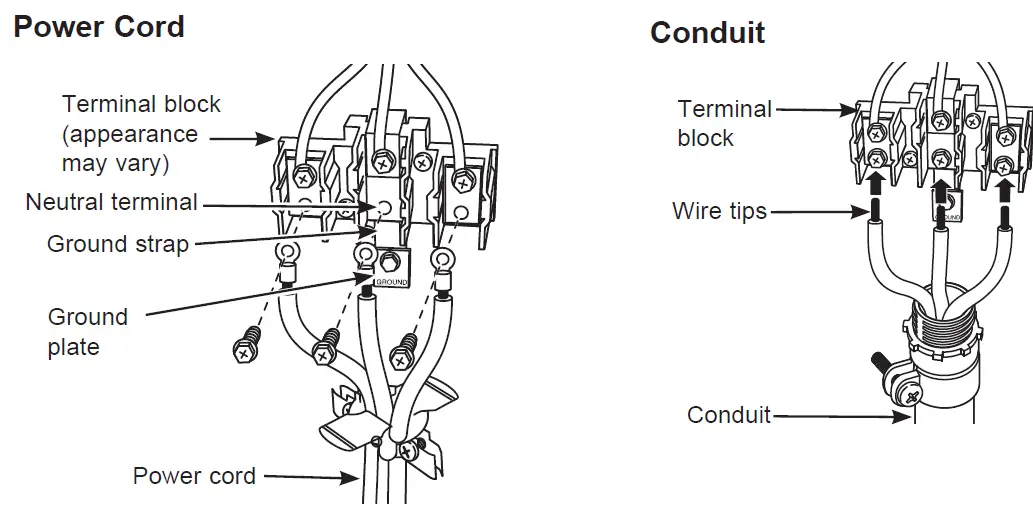 Power Cord

Terminal block (appearance may vary)

Neutral terminal

Ground strap

Ground plate

GROUND

Power cord

Conduit

Terminal block

Wire tips

GROUND

Conduit