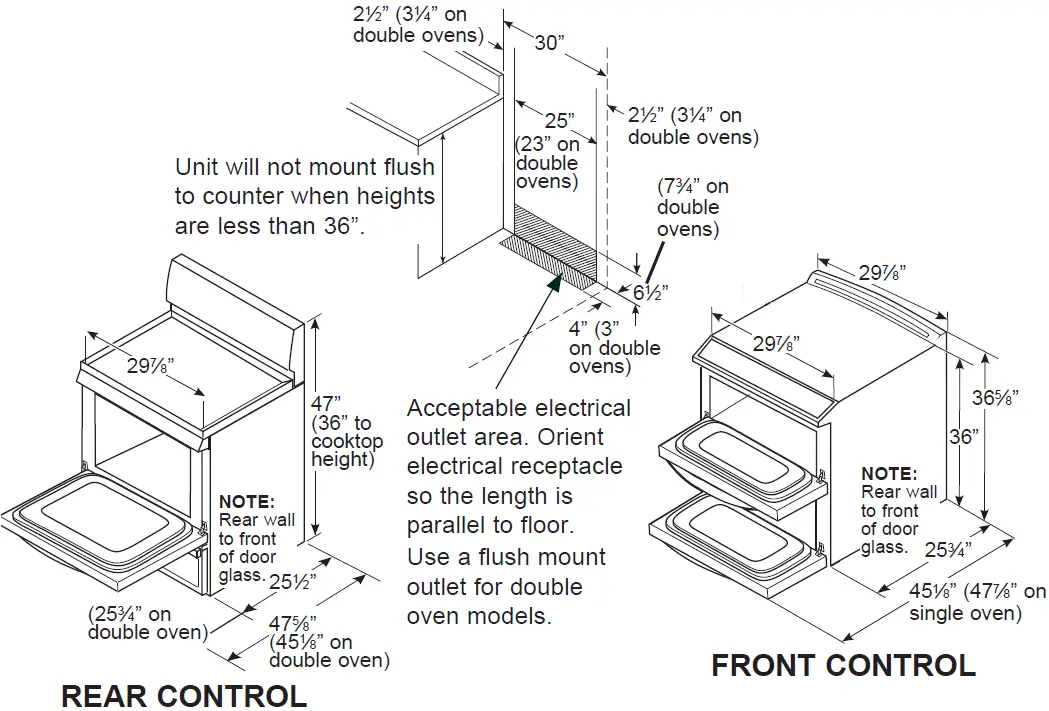 2½" (3¼" on double ovens)

30"

25" (23" on double ovens)

2½" (3¼" on double ovens)

Unit will not mount flush to counter when heights are less than 36".

(7¾" on double ovens)

6½"

4" (3" on double ovens)

Acceptable electrical outlet area. Orient electrical receptacle so the length is parallel to floor.

Use a flush mount outlet for double oven models.

29⅞"

47" (36" to cooktop height)

NOTE: Rear wall to front of door glass.

25½"

(25¾" on double oven)

47⅝" (45⅛" on double oven)

REAR CONTROL

29⅞"

29⅞"

36⅝"

36"

NOTE: Rear wall to front of door glass.

25¾"

45⅛" (47⅞" on single oven)

FRONT CONTROL