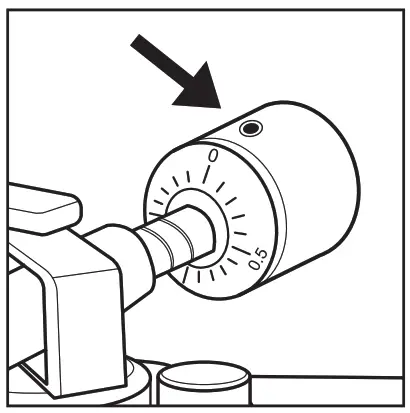 0
0.5