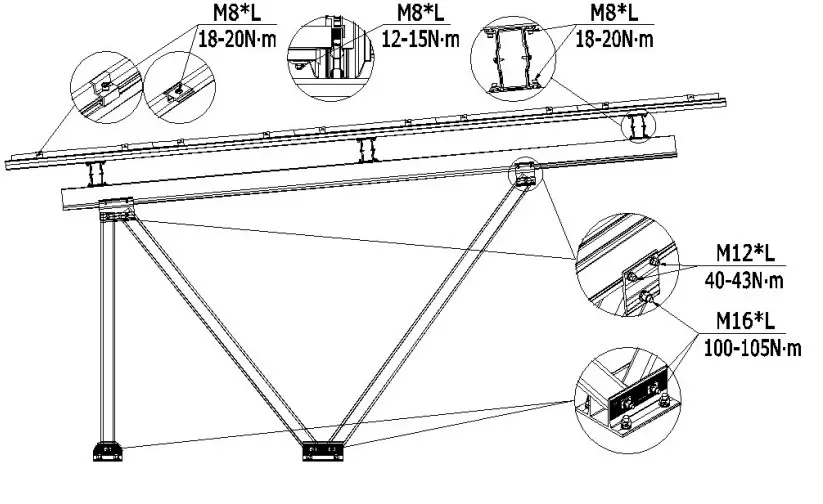 M8*L
18-20N·m

M8*L
12-15N·m

M8*L
18-20N·m

M12*L
40-43N·m

M16*L
100-105N·m