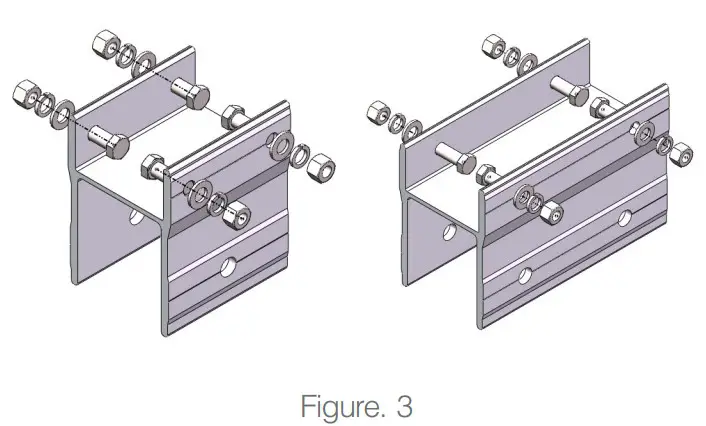 Figure. 3