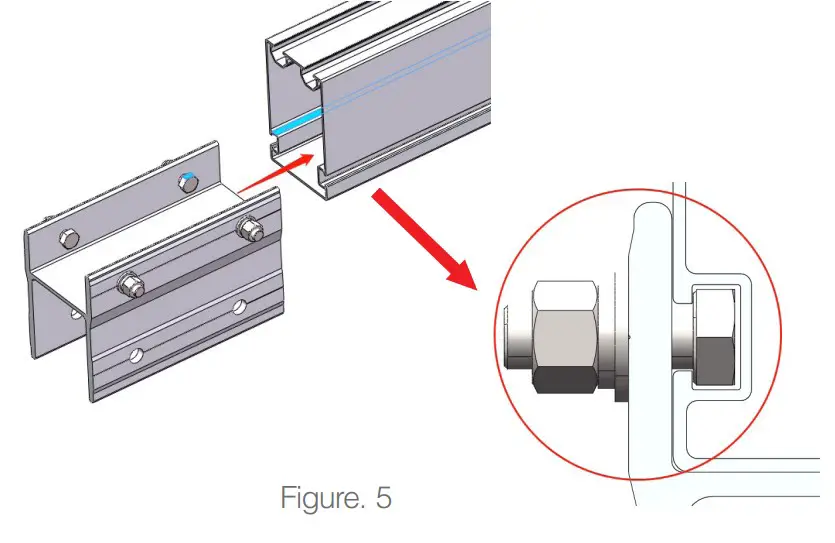 Figure. 5