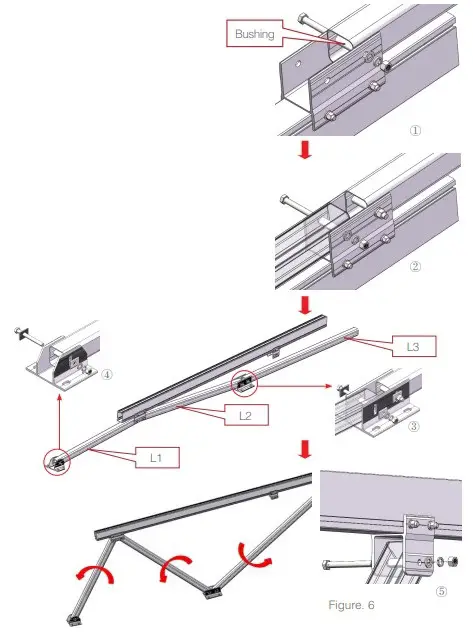 Bushing

①

②

L3

④

L2

③

L1

⑤

Figure. 6