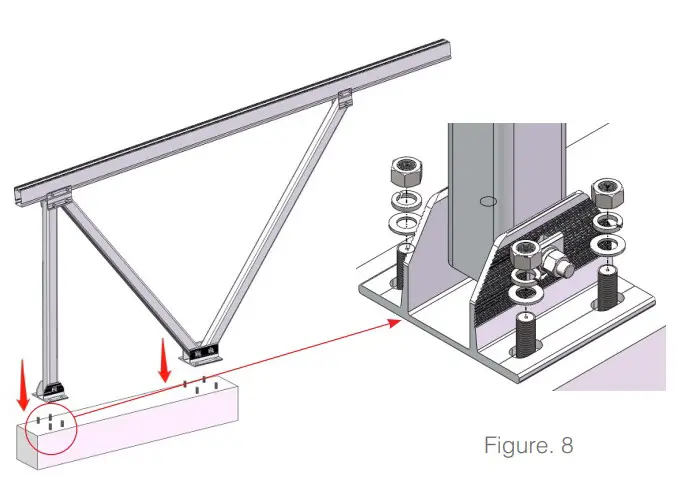 Figure. 8