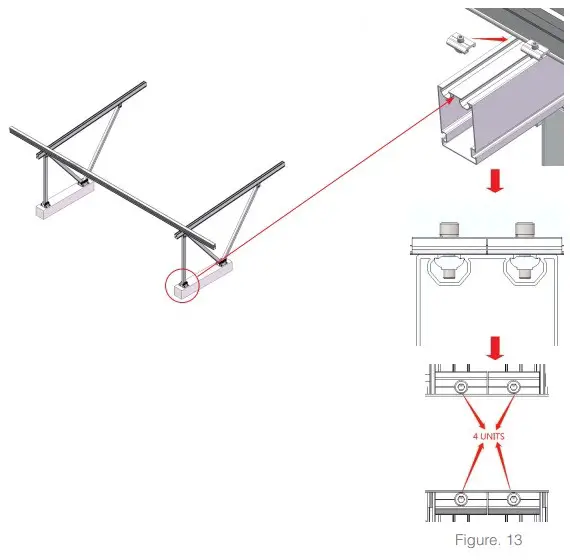 4 UNITS

Figure. 13