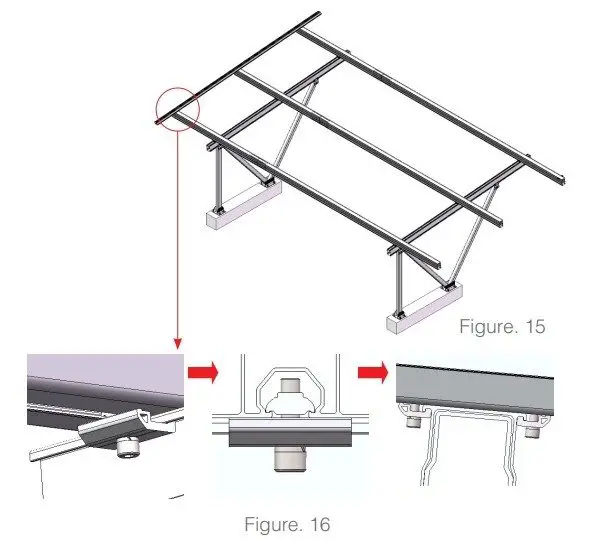 Figure. 15

Figure. 16