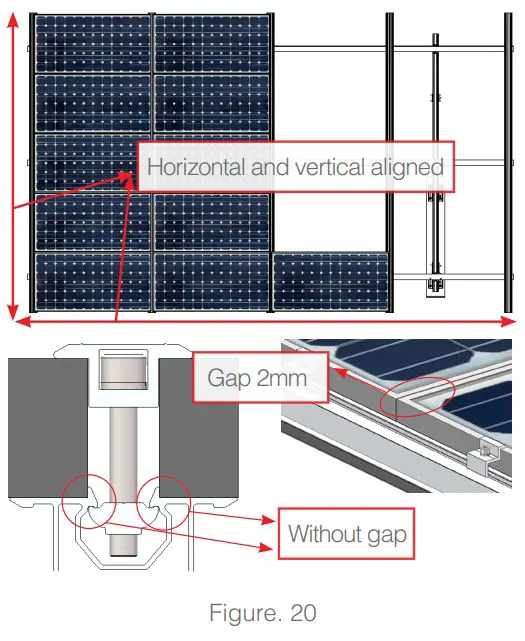 Horizontal and vertical aligned

Gap 2mm

Without gap

Figure. 20