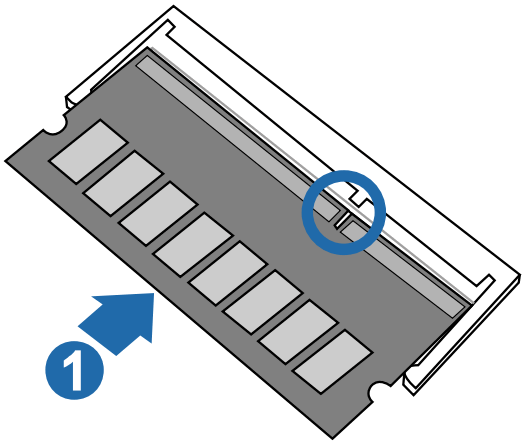 1