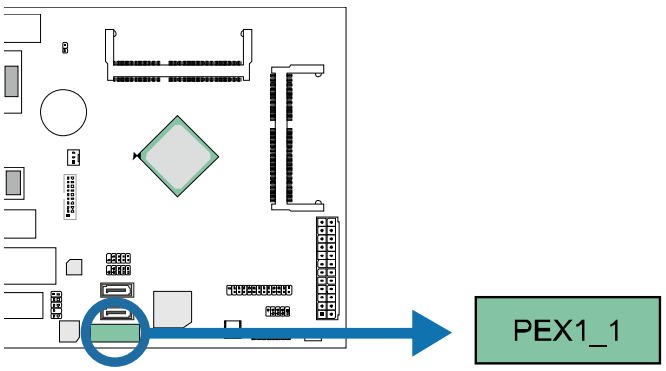 PEX1_1