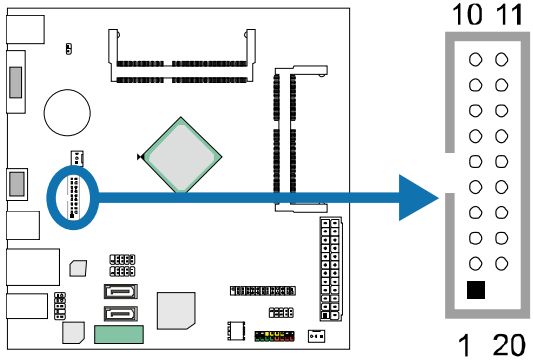 10 11

1 20