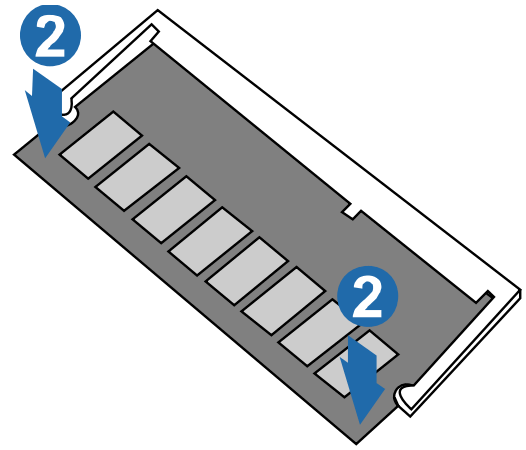 2

2