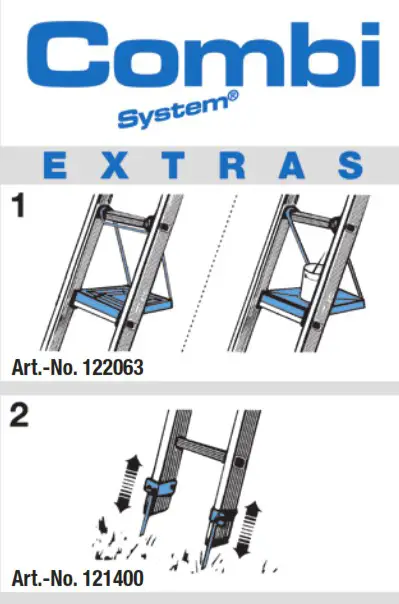 Combi
System®

EXTRAS

1

Art.-No. 122063

2

Art.-No. 121400