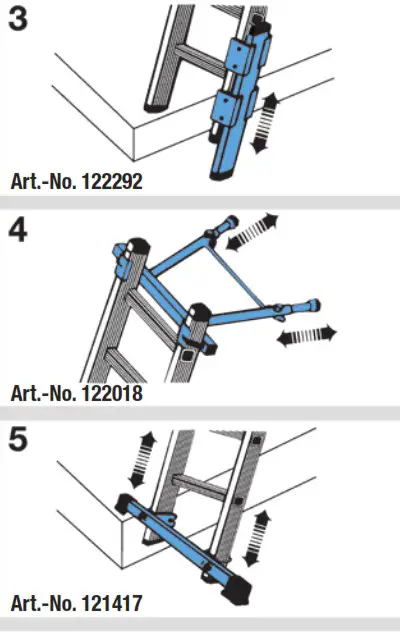 3

Art.-No. 122292

4

Art.-No. 122018

5

Art.-No. 121417