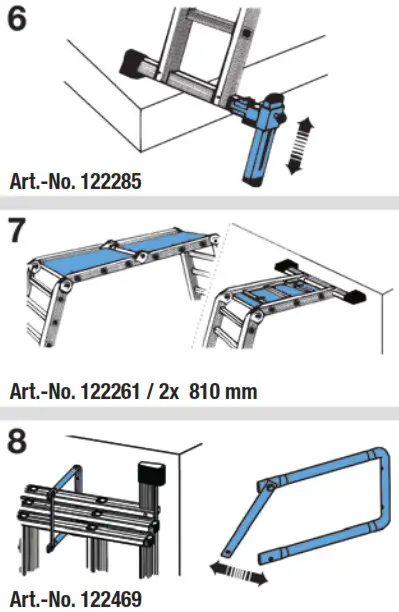 6

Art.-No. 122285

7

Art.-No. 122261 / 2x 810 mm

8

Art.-No. 122469