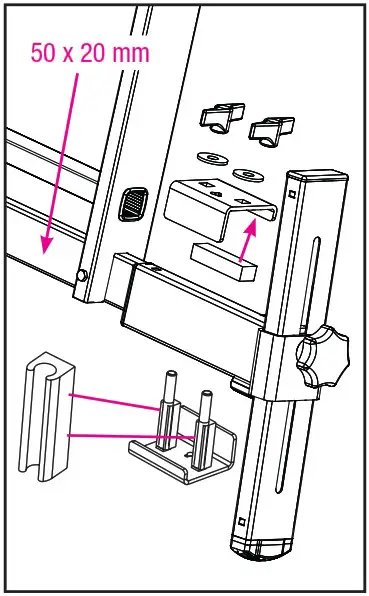 50 x 20 mm