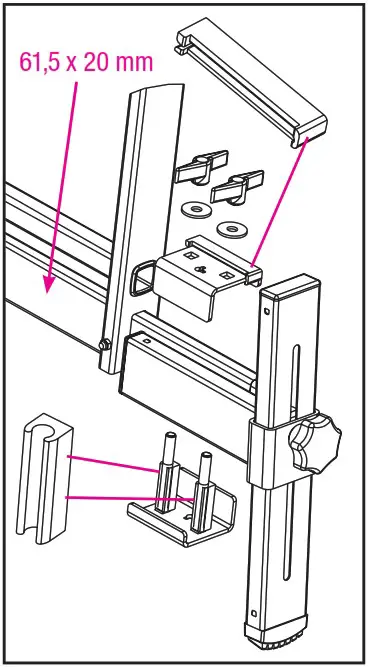 61,5 x 20 mm