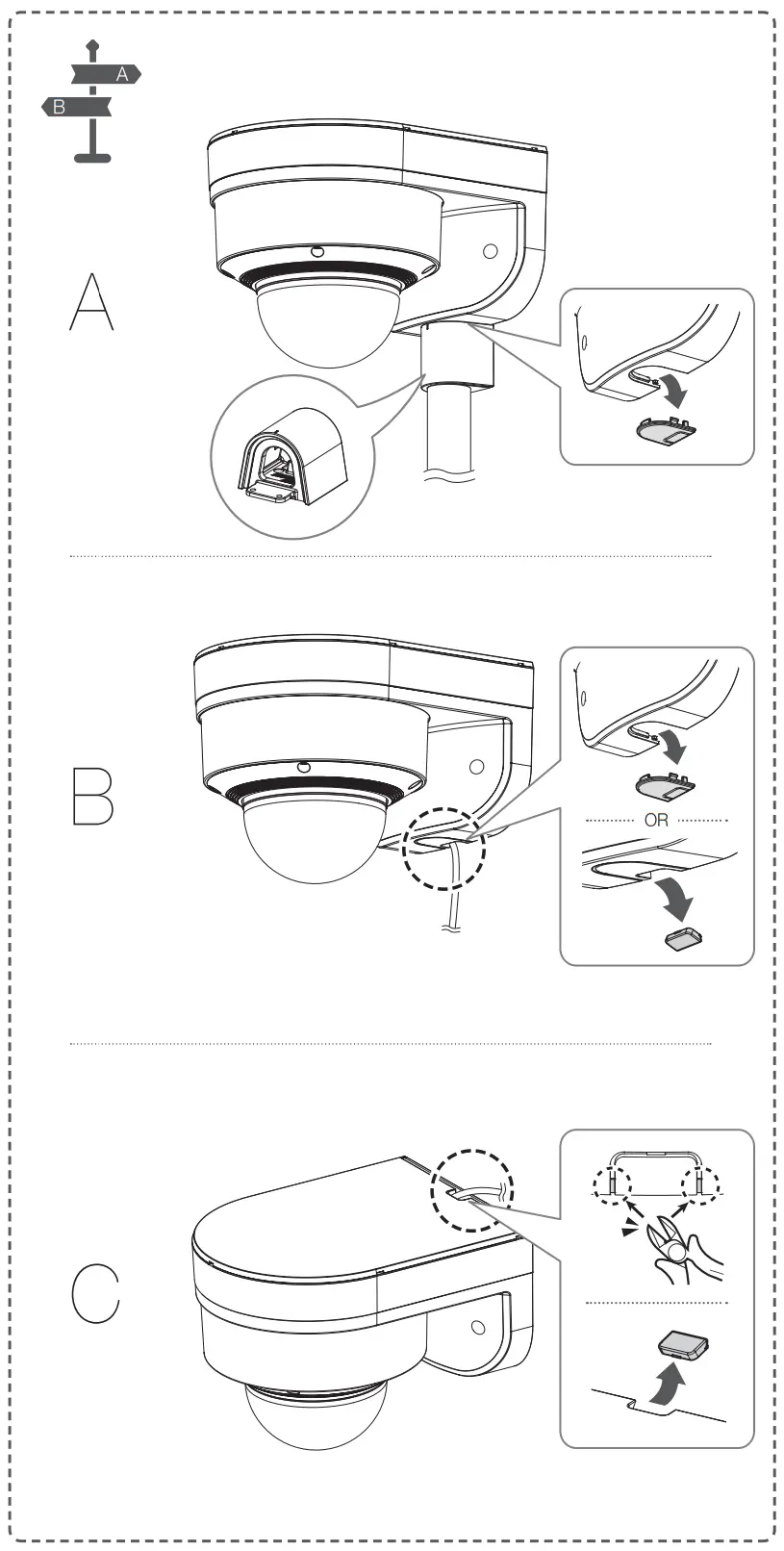 A
B
A
B
OR
C