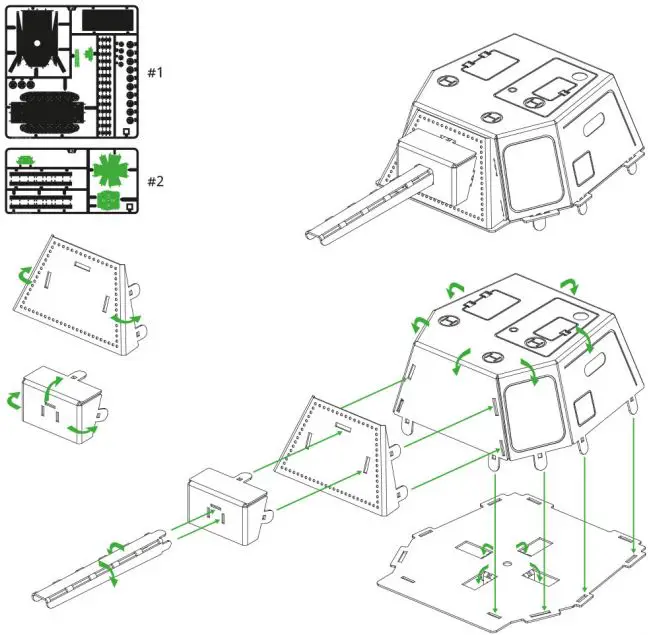 #1

#2