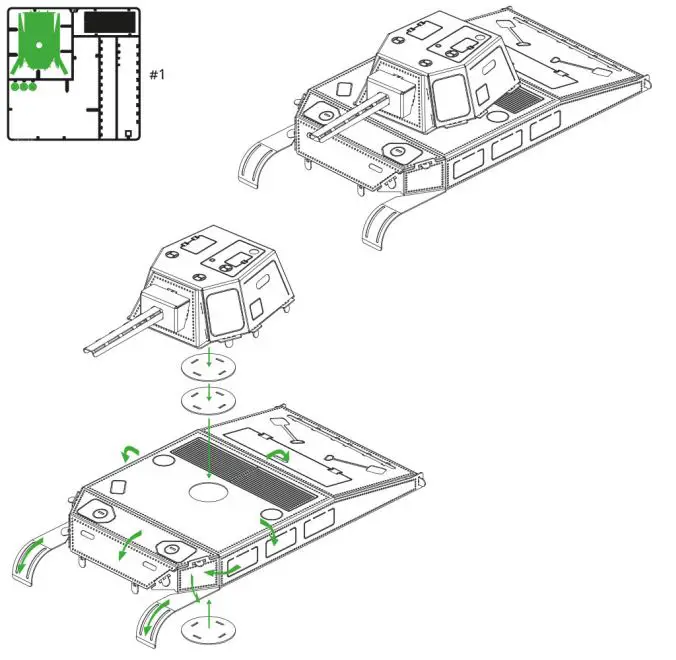 #1