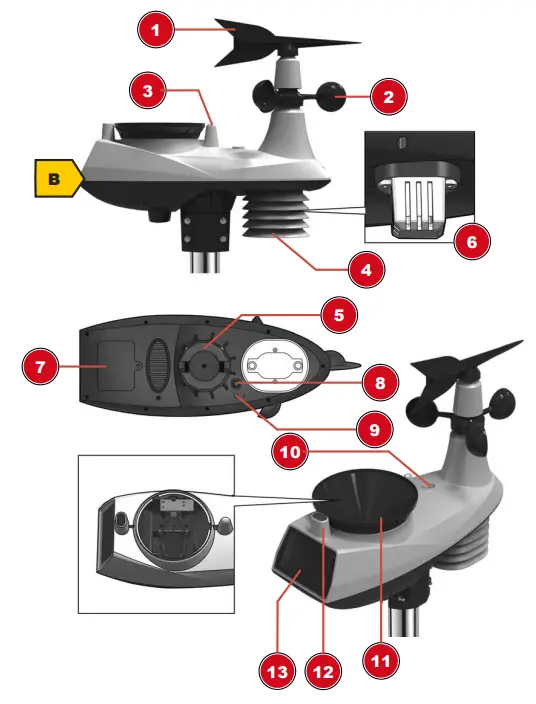 1
3
2
B
6
4
5
7
8
9
10
13
12
11