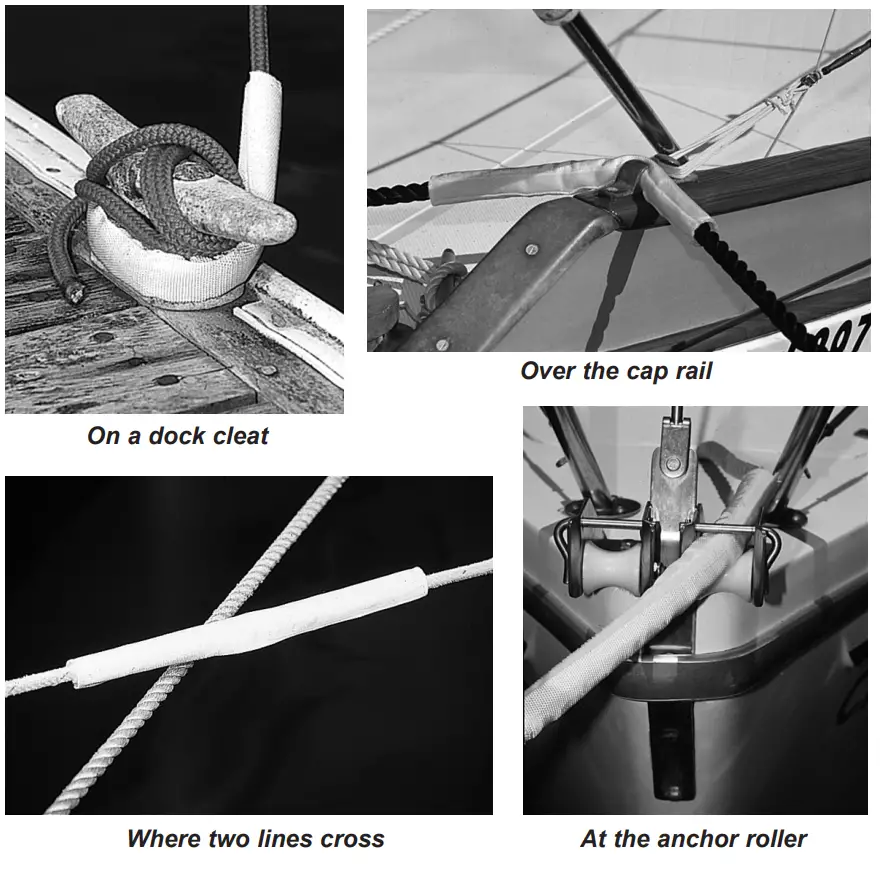 On a dock cleat

Over the cap rail

Where two lines cross

At the anchor roller