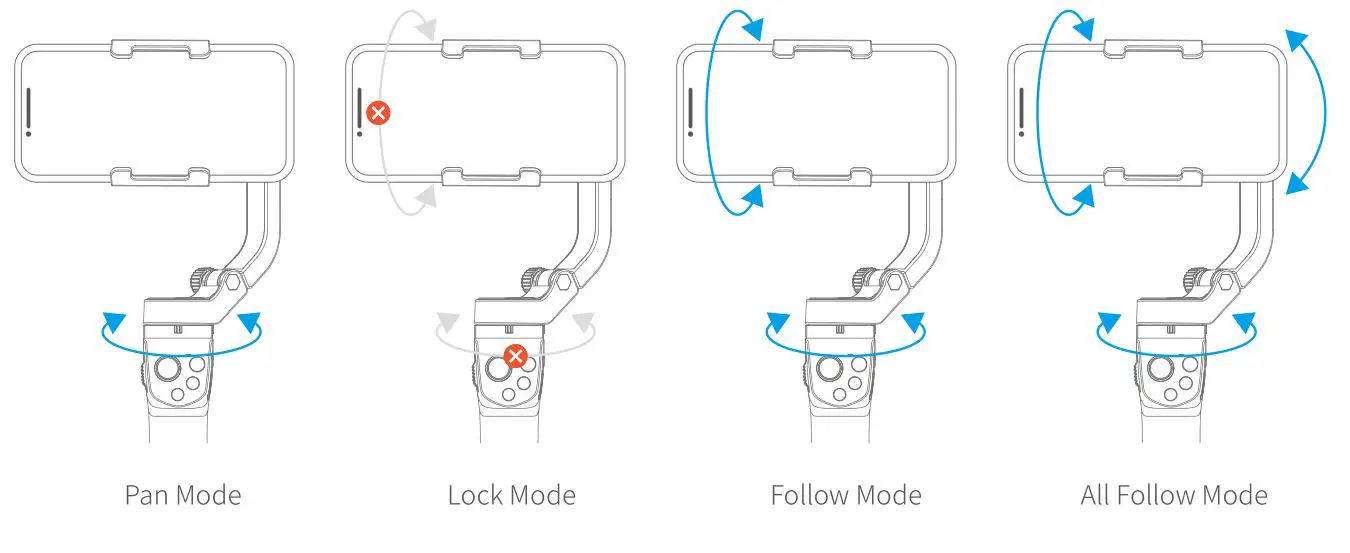 Pan Mode

Lock Mode

Follow Mode

All Follow Mode