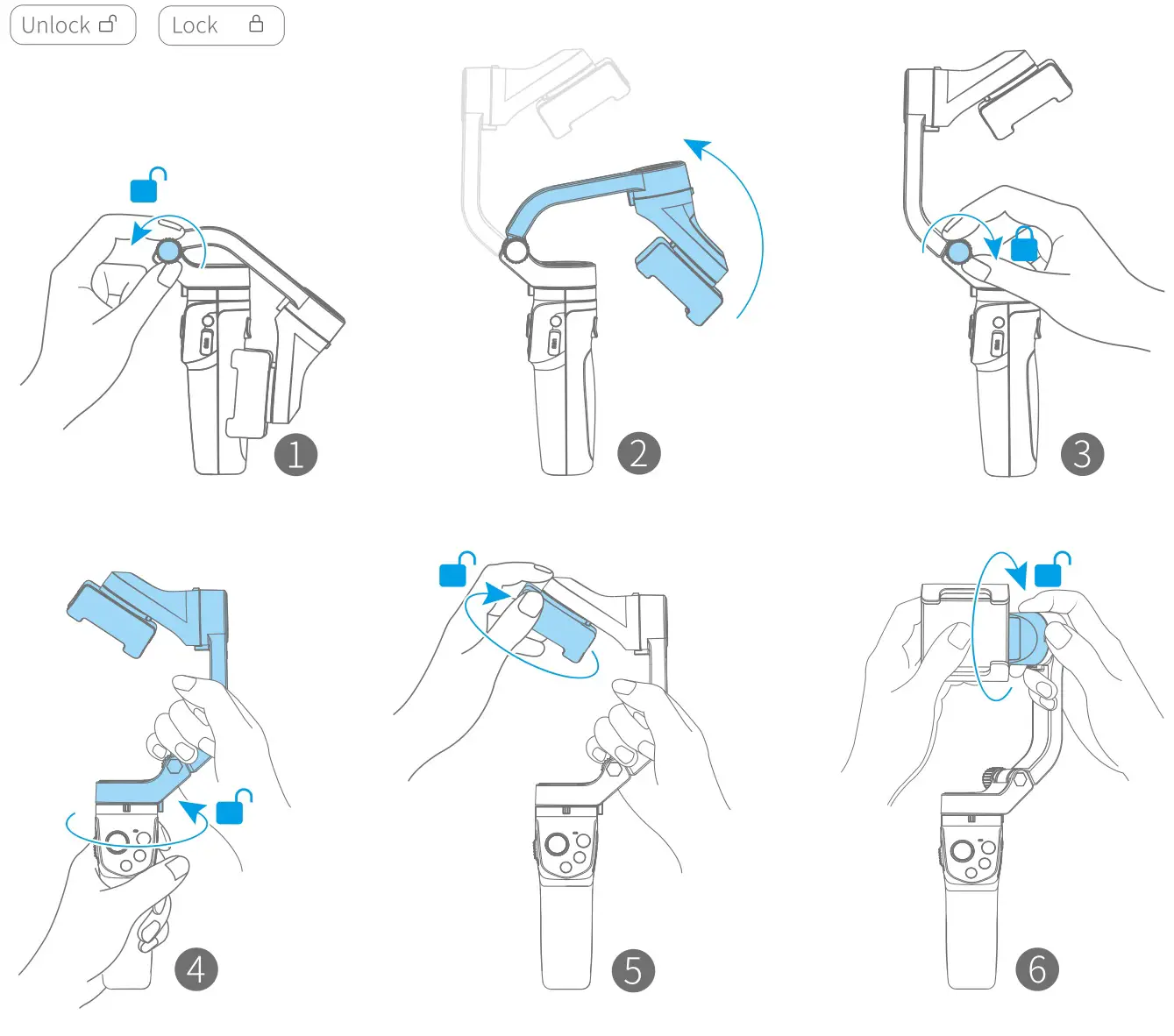 Unlock Lock

1

2

3

4

5

6