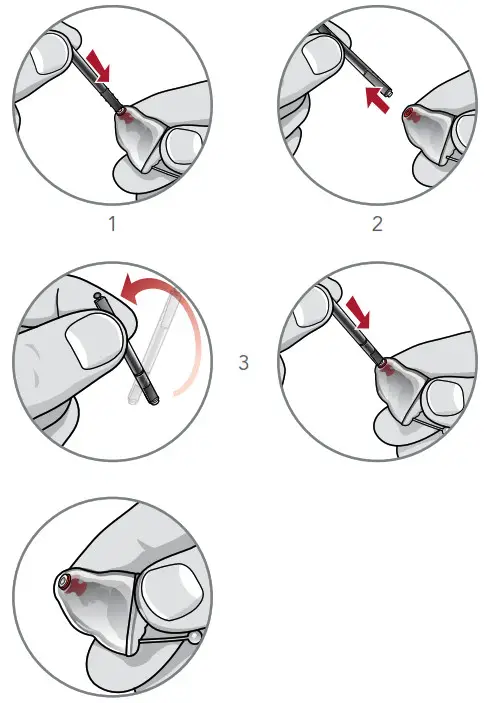 1

2

3