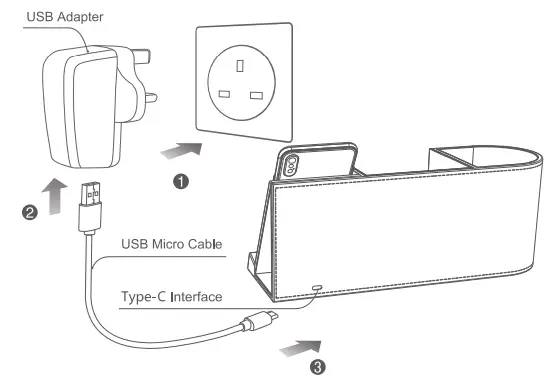 USB Adapter

1

2

USB Micro Cable

Type-C Interface

3