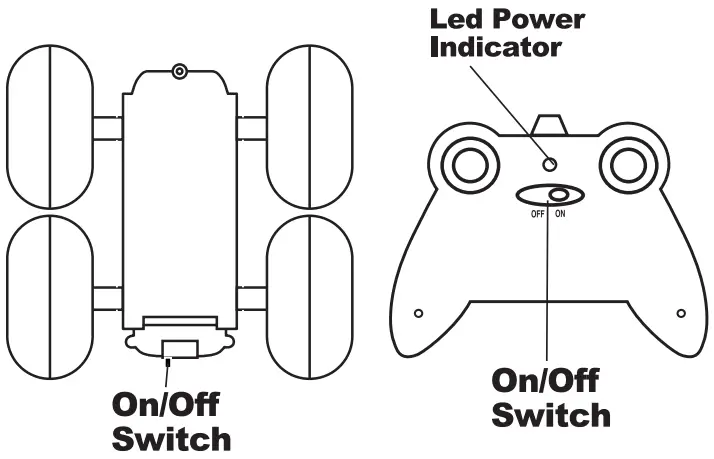 Led Power Indicator

OFF ON

On/Off Switch

On/Off Switch