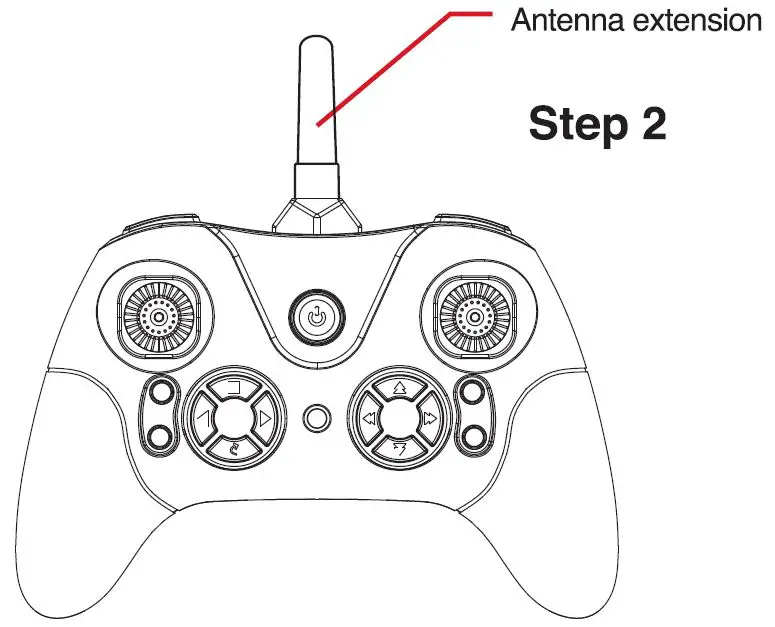 Antenna extension

Step 2