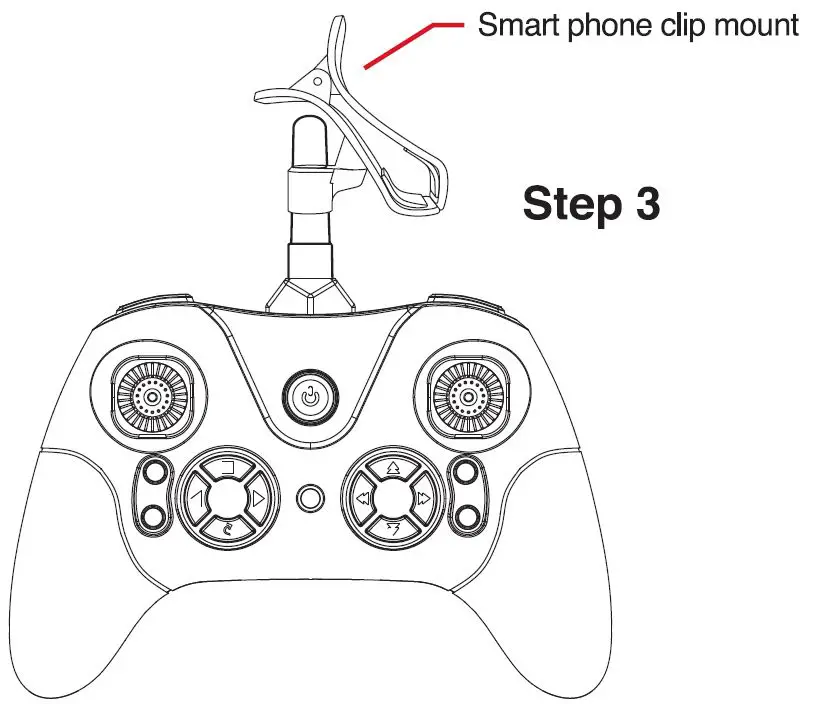 Smart phone clip mount

Step 3