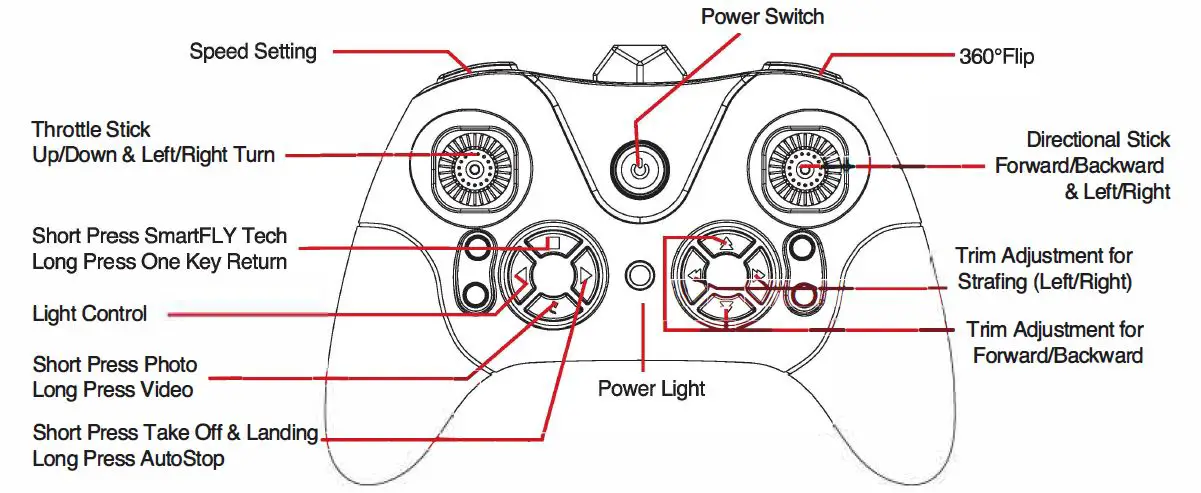 Power Switch

Speed Setting

360°Flip

Throttle Stick
Up/Down & Left/Right Turn

Directional Stick
Forward/Backward
& Left/Right

Short Press SmartFLY Tech
Long Press One Key Return

Trim Adjustment for
Strafing (Left/Right)

Light Control

Trim Adjustment for
Forward/Backward

Short Press Photo
Long Press Video

Power Light

Short Press Take Off & Landing
Long Press AutoStop