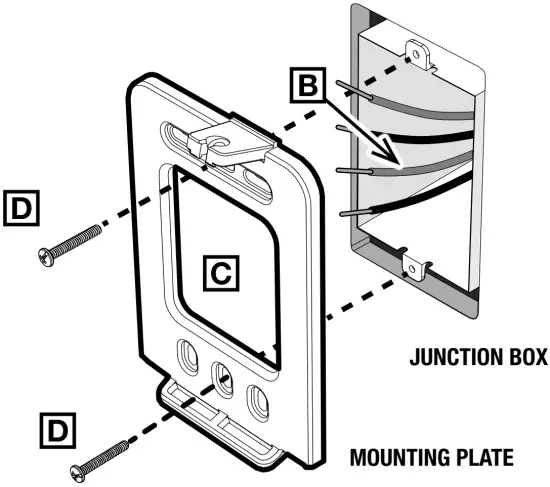 B

D

C

JUNCTION BOX

D

MOUNTING PLATE