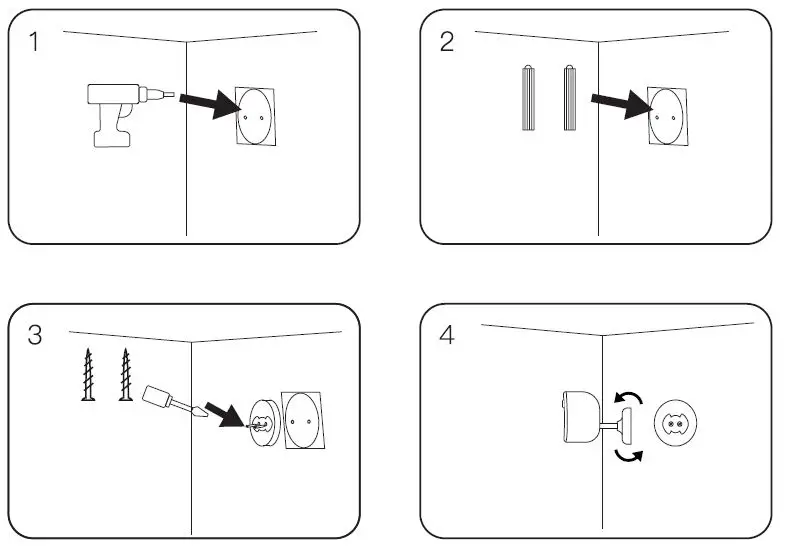 1

2

3

4