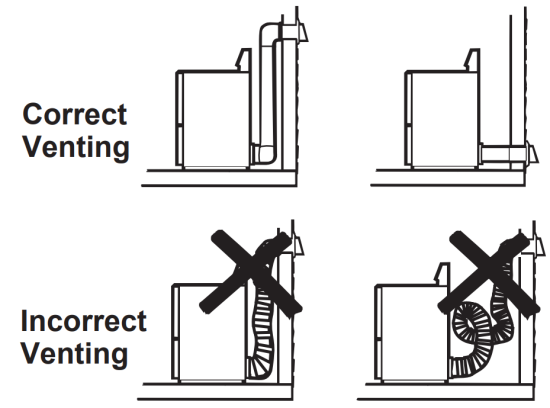 Correct Venting

Incorrect Venting