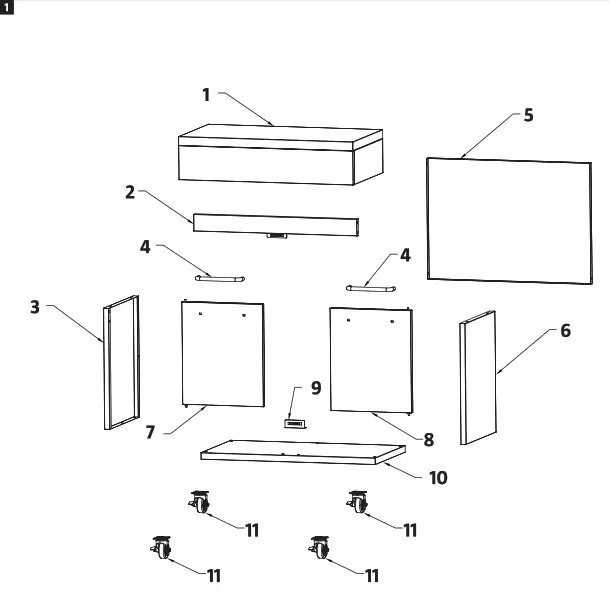 1

1
5
2
4
4
3
6
9
7
8
10
11
11
11
11