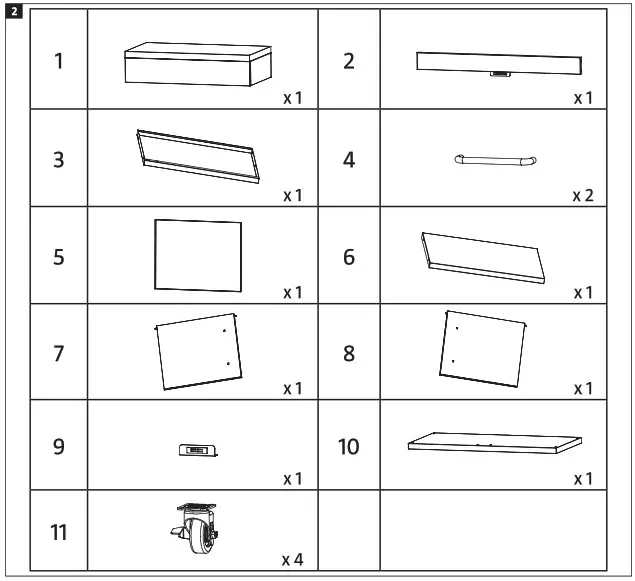 2

| 1 | x 1 | 2 | x 1 |
|---|---|---|---|
| 3 | x 1 | 4 | x 2 |
| 5 | x 1 | 6 | x 1 |
| 7 | x 1 | 8 | x 1 |
| 9 | x 1 | 10 | x 1 |
| 11 | x 4 | | |