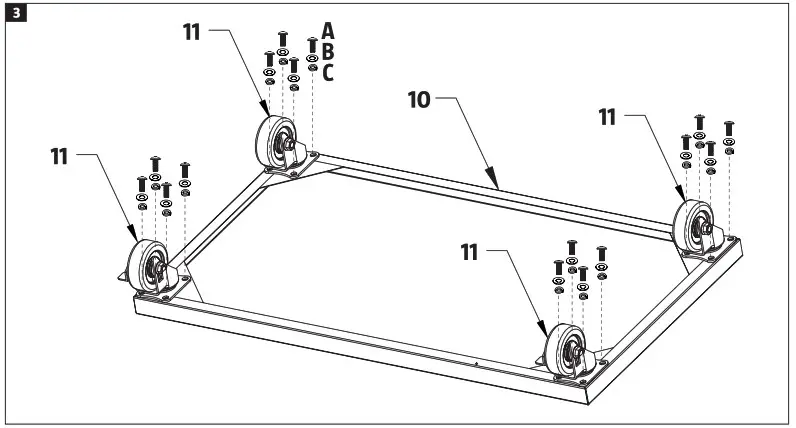 3

11

A
B
C

10

11

11

11