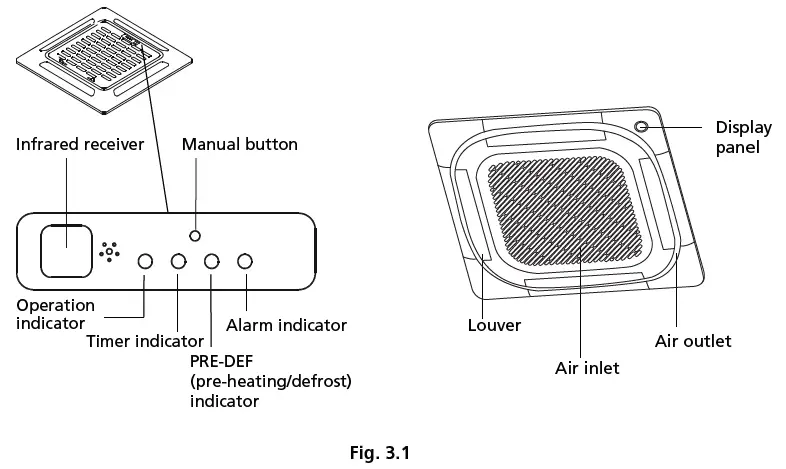 Infrared receiver

Manual button

Operation indicator

Timer indicator

PRE-DEF (pre-heating/defrost) indicator

Alarm indicator

Display panel

Louver

Air inlet

Air outlet

Fig. 3.1