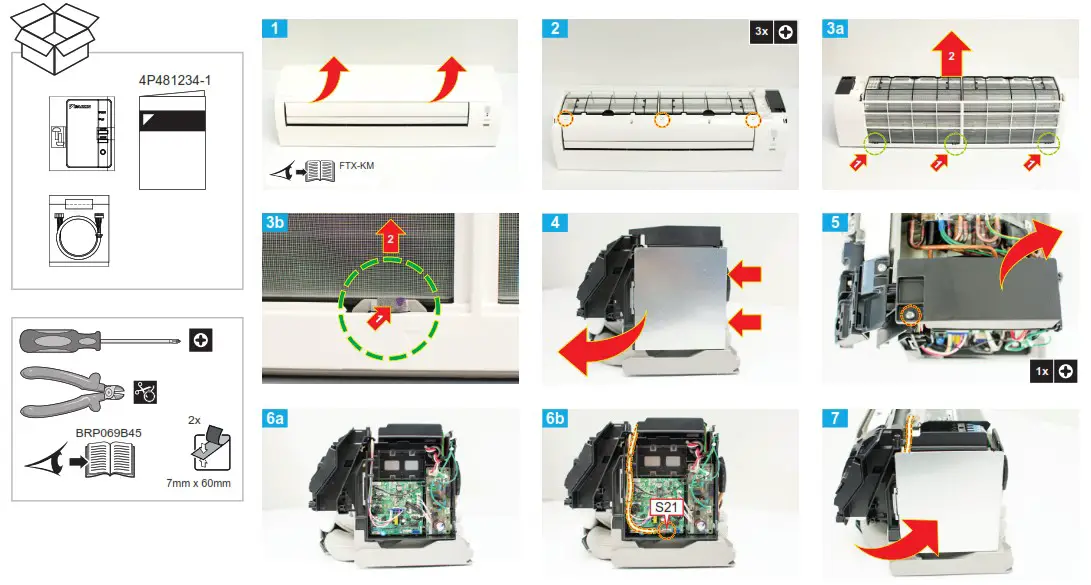 4P481234-1

BRP069B45

2x

7mm x 60mm

1

FTX-KM

2

3x

3a

2

1

1

1

3b

2

1

4

5

1x

6a

6b

S21

7