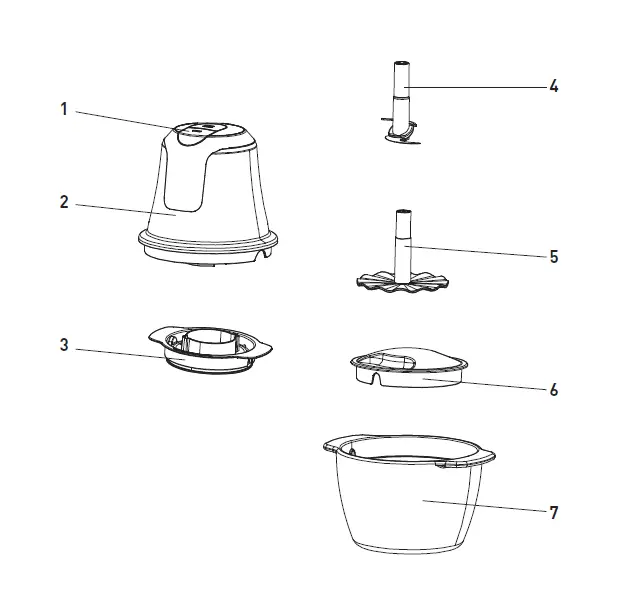 1
2
3
4
5
6
7