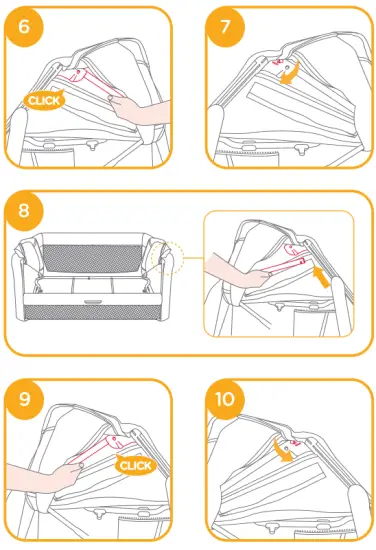 6

CLICK

7

8

9

CLICK

10